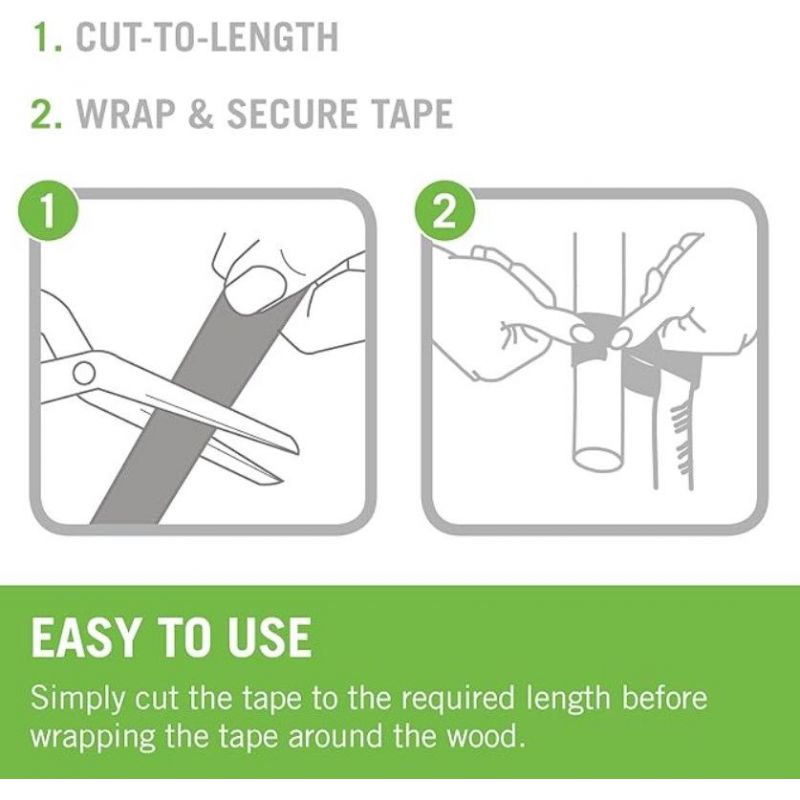 1. CUT-TO-LENGTH

2. WRAP & SECURE TAPE

1

2

EASY TO USE

Simply cut the tape to the required length before wrapping the tape around the wood.